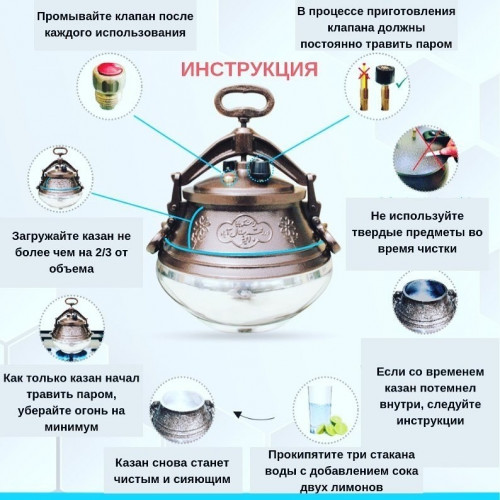 Промывайте клапан после каждого использования

В процессе приготовления клапана должны постоянно травить паром

ИНСТРУКЦИЯ

Загружайте казан не более чем на 2/3 от объема

Не используйте твердые предметы во время чистки

Как только казан начал травить паром, уберайте огонь на минимум

Если со временем казан потемнел внутри, следуйте инструкции

Казан снова станет чистым и сияющим

Прокипятите три стакана воды с добавлением сока двух лимонов